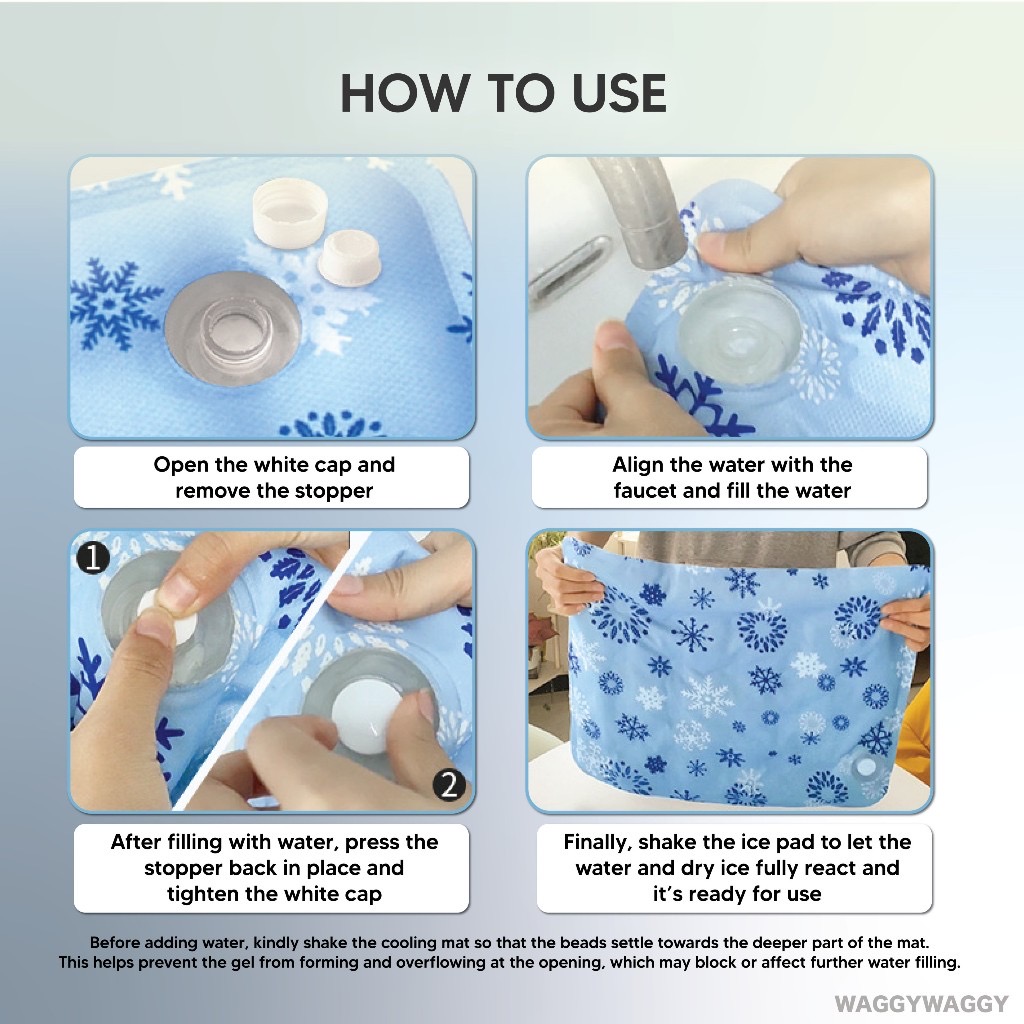 HOW TO USE

Open the white cap and remove the stopper

Align the water with the faucet and fill the water

1

2

After filling with water, press the stopper back in place and tighten the white cap

Finally, shake the ice pad to let the water and dry ice fully react and it's ready for use

Before adding water, kindly shake the cooling mat so that the beads settle towards the deeper part of the mat. This helps prevent the gel from forming and overflowing at the opening, which may block or affect further water filling.

WAGGYWAGGY